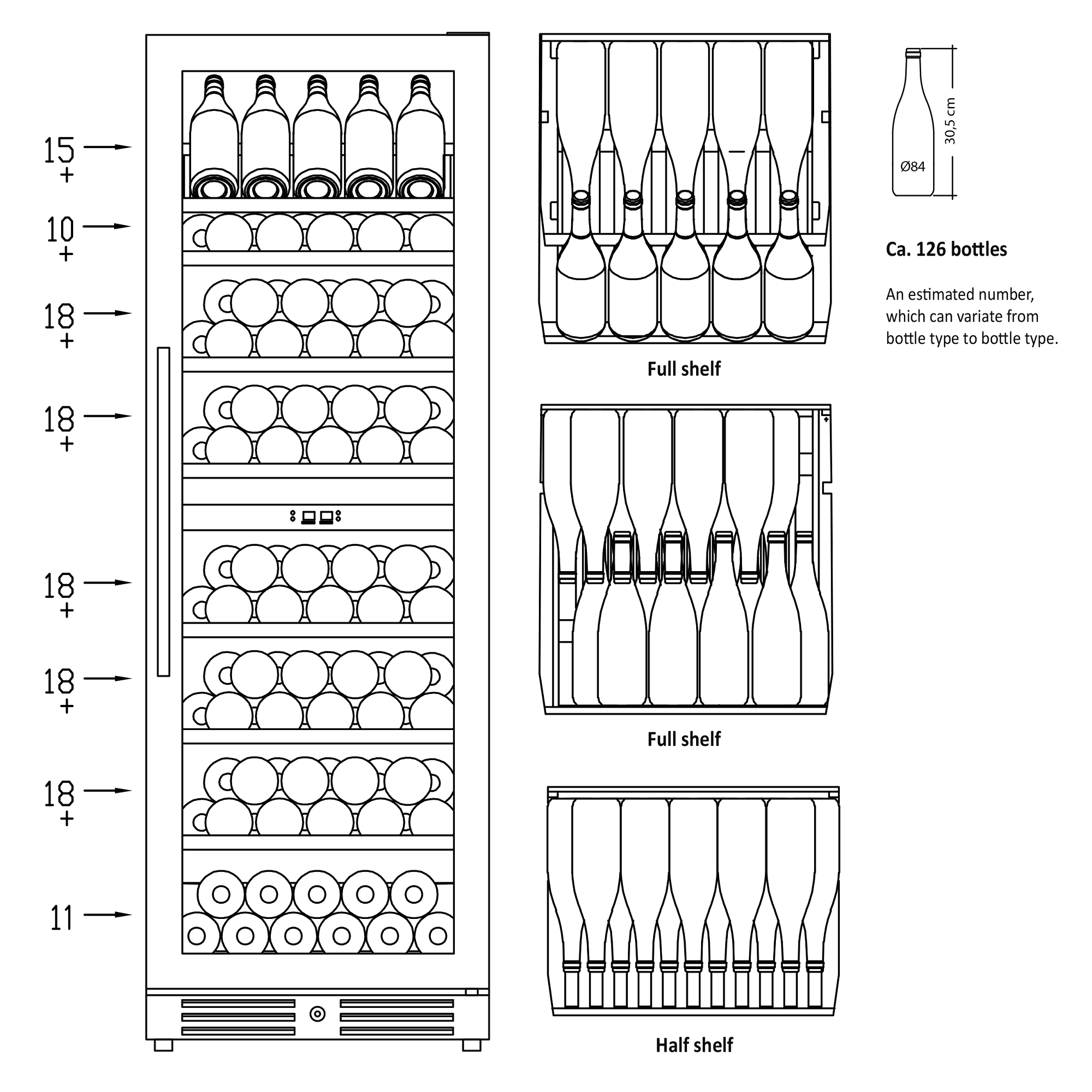 15
+
10
+
18
+
18
+
18
+
18
+
18
+
11

Full shelf

Full shelf

Half shelf

30,5 cm

Ø84

Ca. 126 bottles

An estimated number, which can variate from bottle type to bottle type.