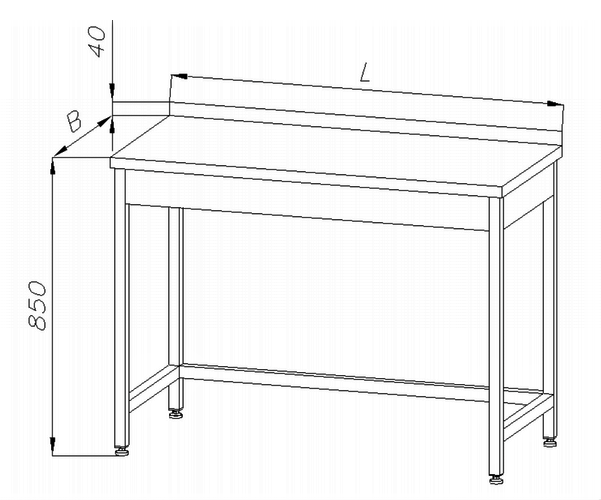 40
L
B
850