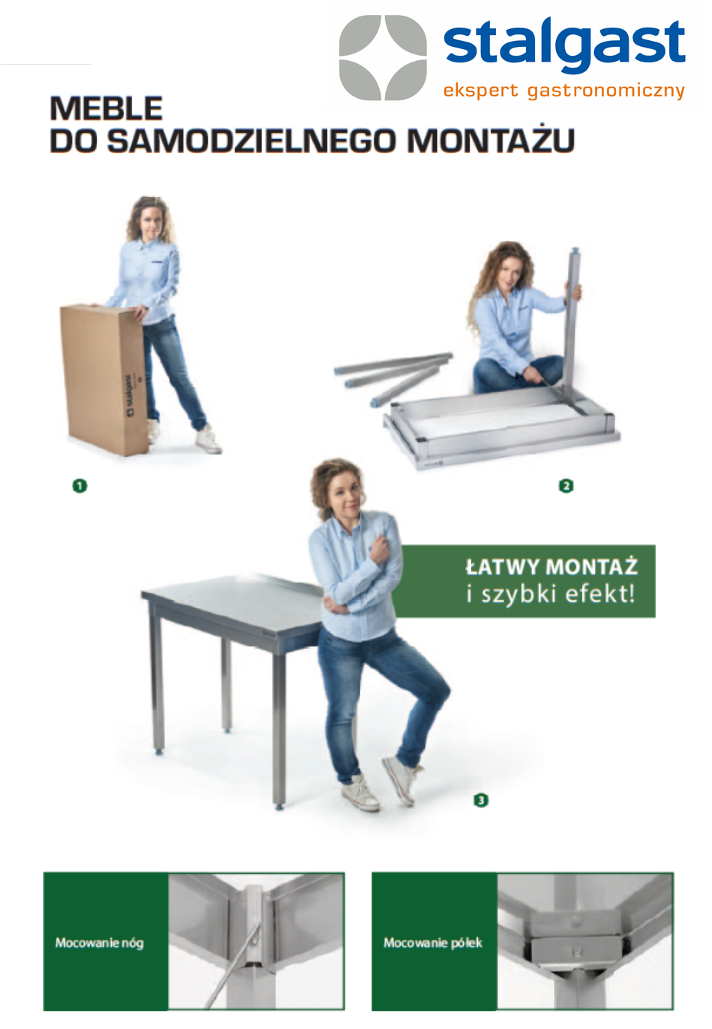 stalgast
ekspert gastronomiczny

MEBLE
DO SAMODZIELNEGO MONTAŻU

stalgast

1

2

ŁATWY MONTAŻ
i szybki efekt!

3

Mocowanie nóg

Mocowanie półek