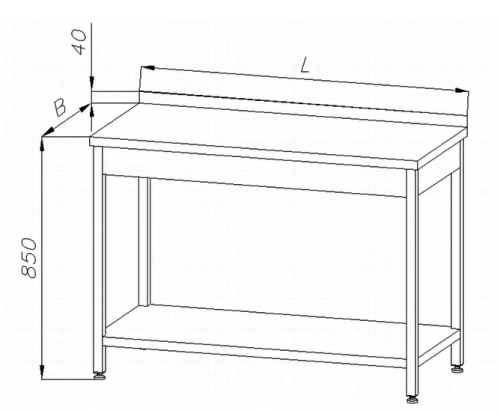 40
L
B
850